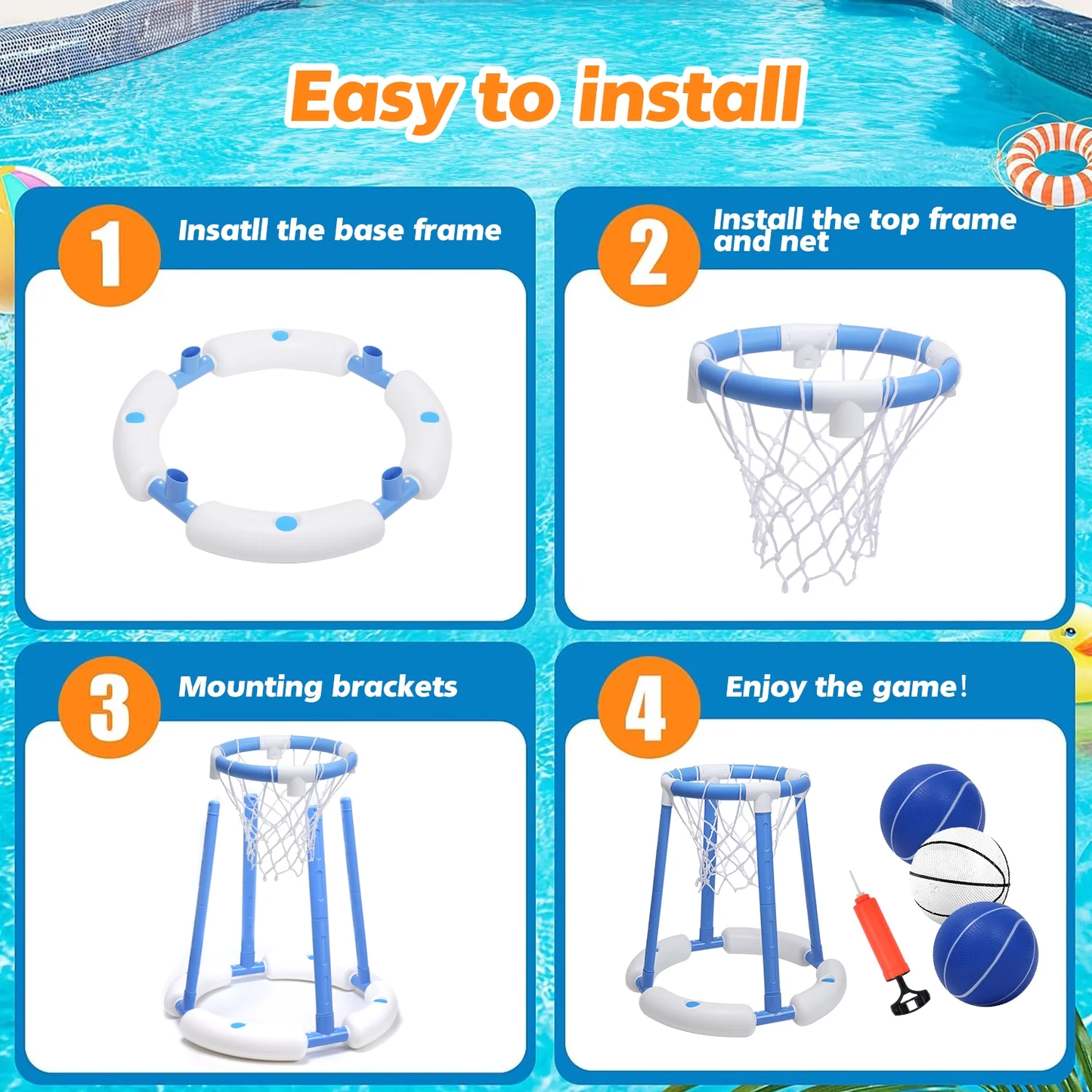 Easy to install

1
Insatll the base frame

2
Install the top frame and net

3
Mounting brackets

4
Enjoy the game!