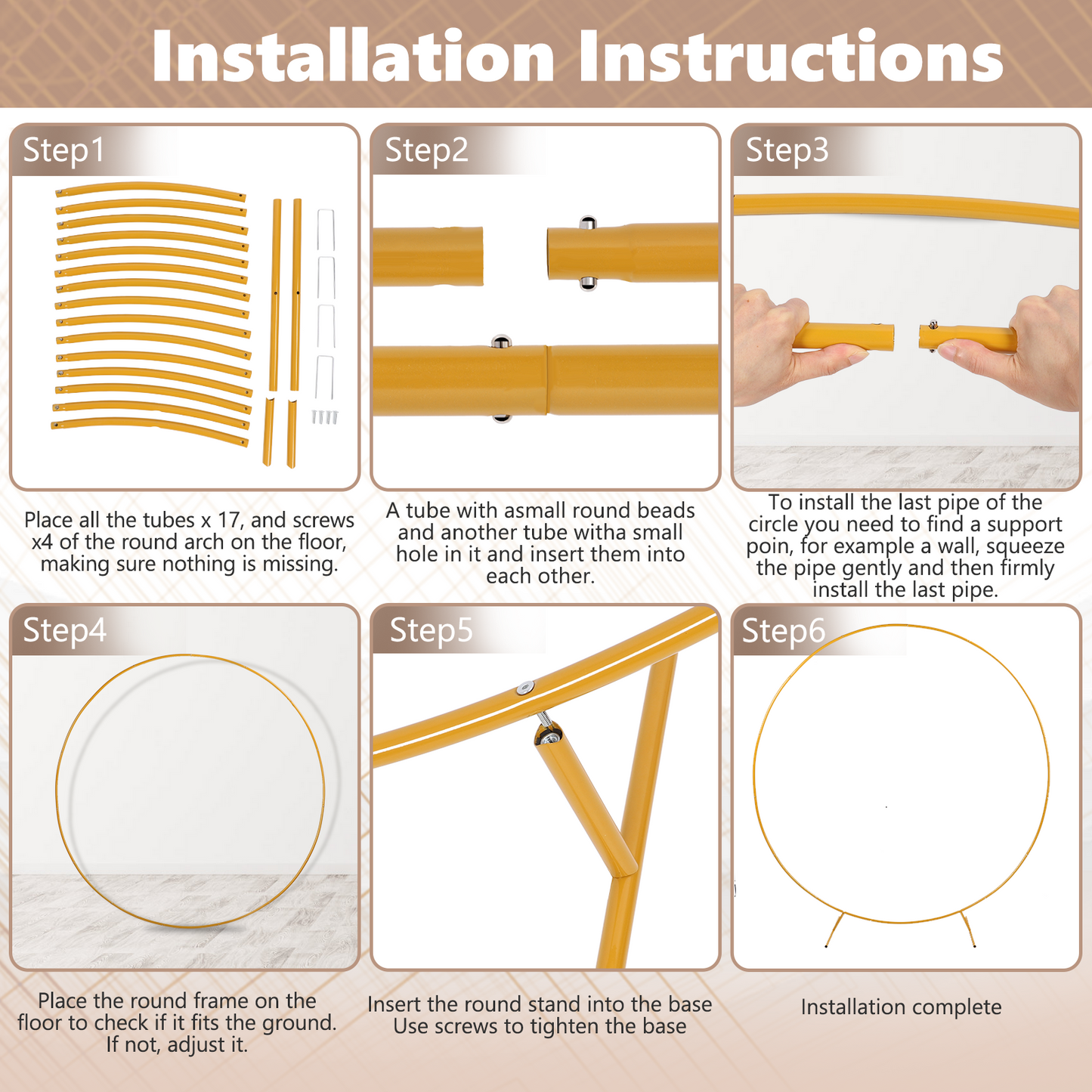 Installation Instructions

Step1

Place all the tubes x 17, and screws x4 of the round arch on the floor, making sure nothing is missing.

Step2

A tube with asmall round beads and another tube witha small hole in it and insert them into each other.

Step3

To install the last pipe of the circle you need to find a support poin, for example a wall, squeeze the pipe gently and then firmly install the last pipe.

Step4

Place the round frame on the floor to check if it fits the ground. If not, adjust it.

Step5

Insert the round stand into the base Use screws to tighten the base

Step6

Installation complete