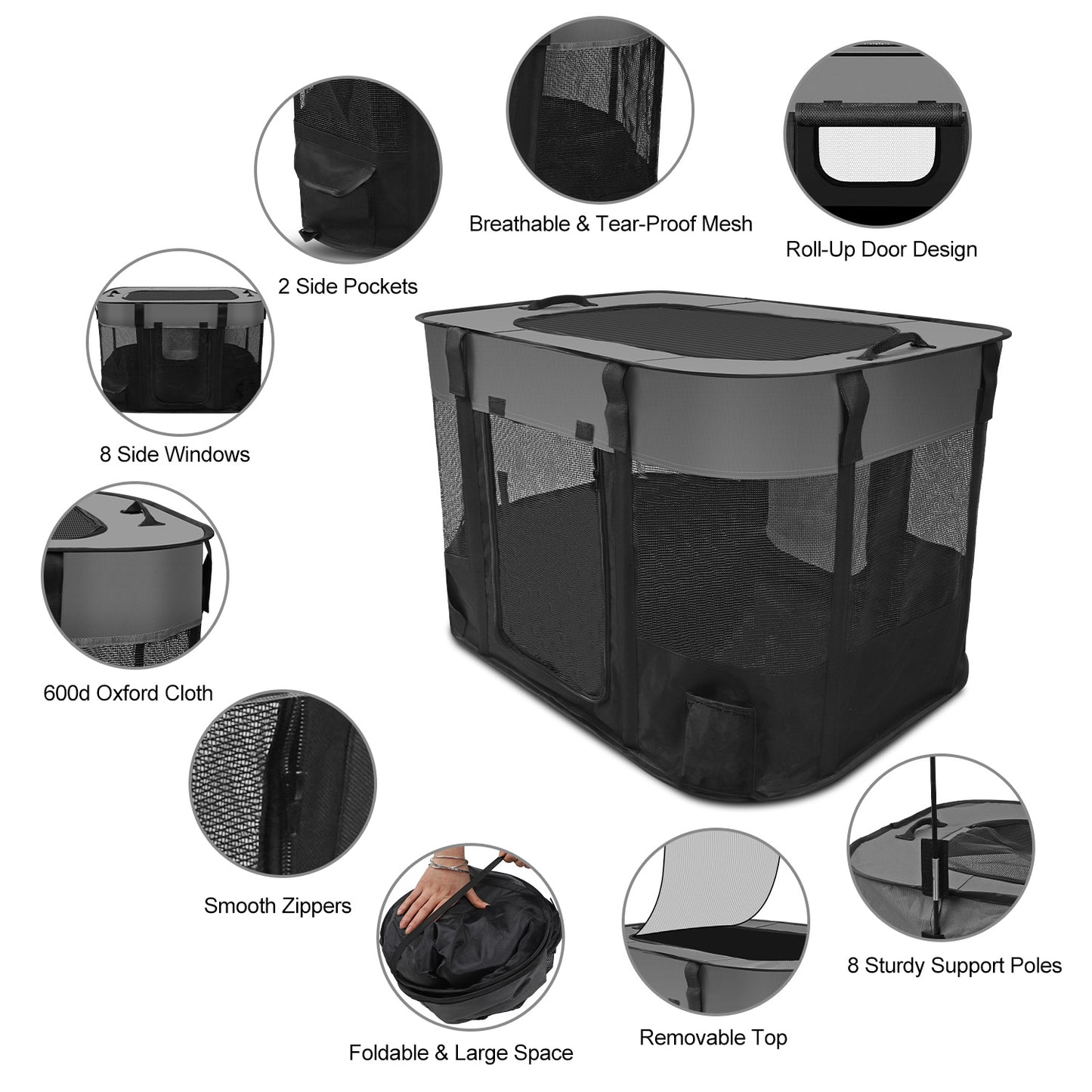 Breathable & Tear-Proof Mesh

Roll-Up Door Design

2 Side Pockets

8 Side Windows

600d Oxford Cloth

Smooth Zippers

Foldable & Large Space

Removable Top

8 Sturdy Support Poles