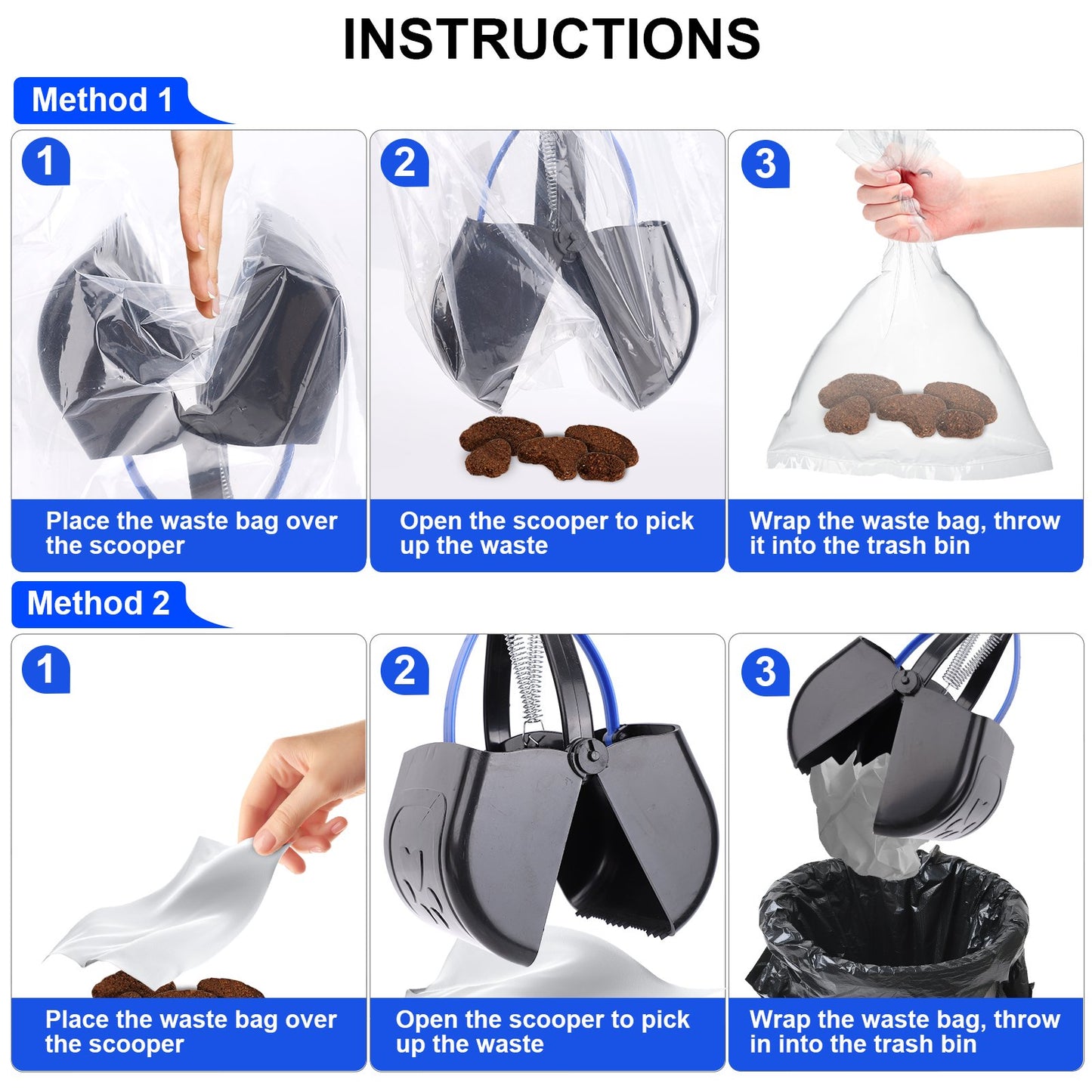 INSTRUCTIONS

Method 1

1
Place the waste bag over the scooper

2
Open the scooper to pick up the waste

3
Wrap the waste bag, throw it into the trash bin

Method 2

1
Place the waste bag over the scooper

2
Open the scooper to pick up the waste

3
Wrap the waste bag, throw in into the trash bin