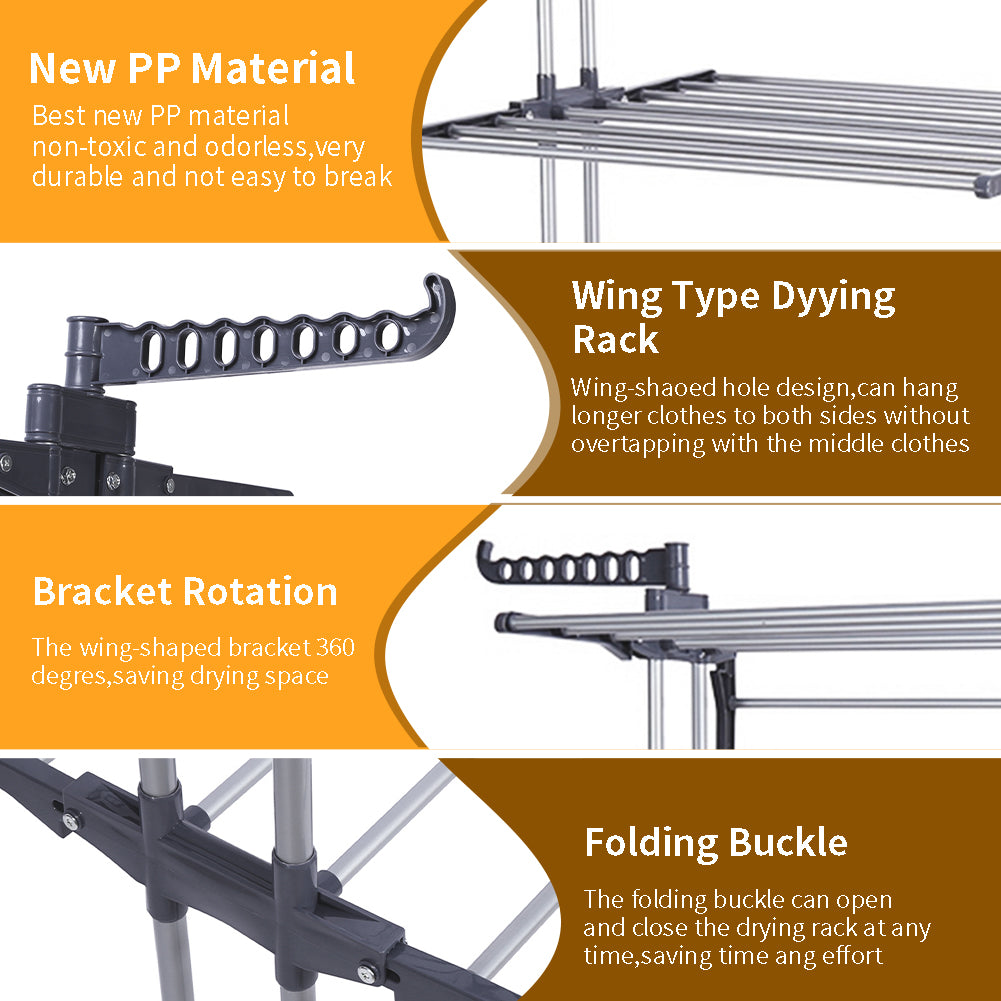 New PP Material
Best new PP material non-toxic and odorless,very durable and not easy to break

Wing Type Dyying Rack
Wing-shaoed hole design,can hang longer clothes to both sides without overtapping with the middle clothes

Bracket Rotation
The wing-shaped bracket 360 degres,saving drying space

Folding Buckle
The folding buckle can open and close the drying rack at any time,saving time ang effort