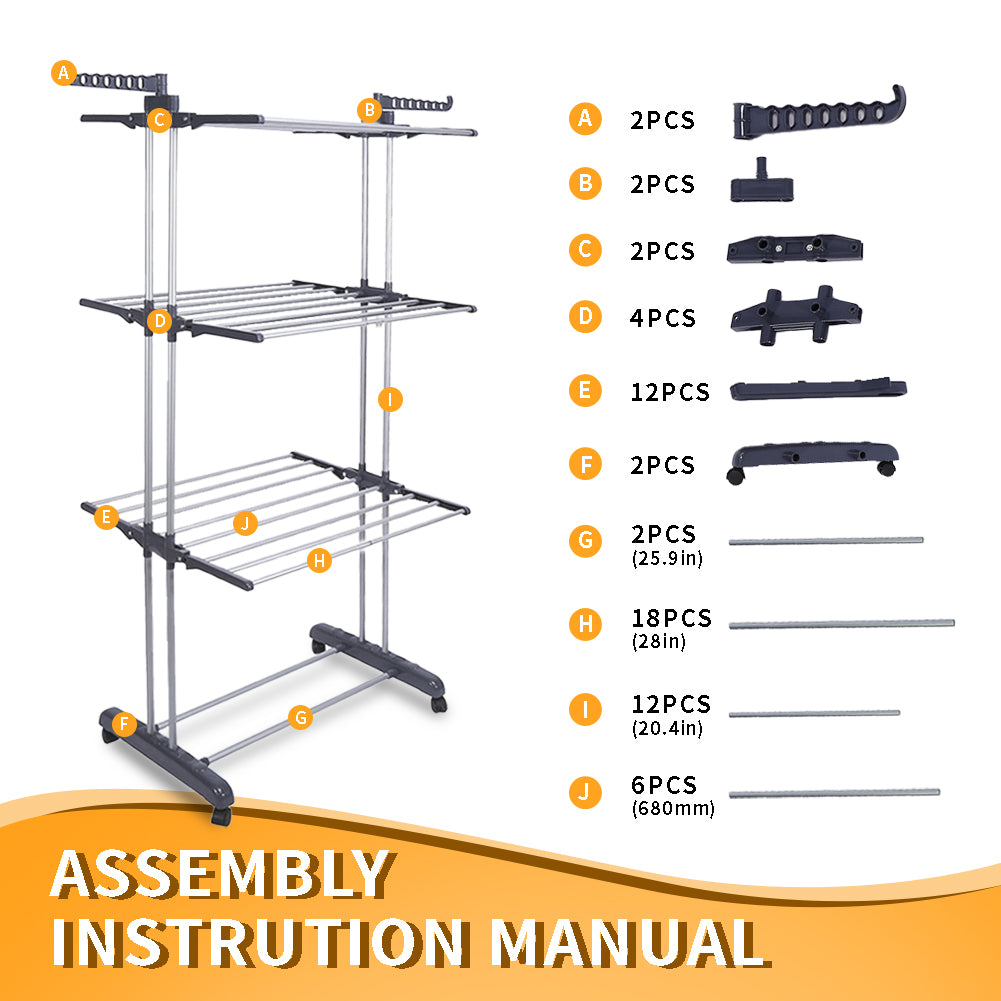 A
C
B
D
I
E
J
H
F
G

A 2PCS
B 2PCS
C 2PCS
D 4PCS
E 12PCS
F 2PCS
G 2PCS (25.9in)
H 18PCS (28in)
I 12PCS (20.4in)
J 6PCS (680mm)

ASSEMBLY INSTRUTION MANUAL