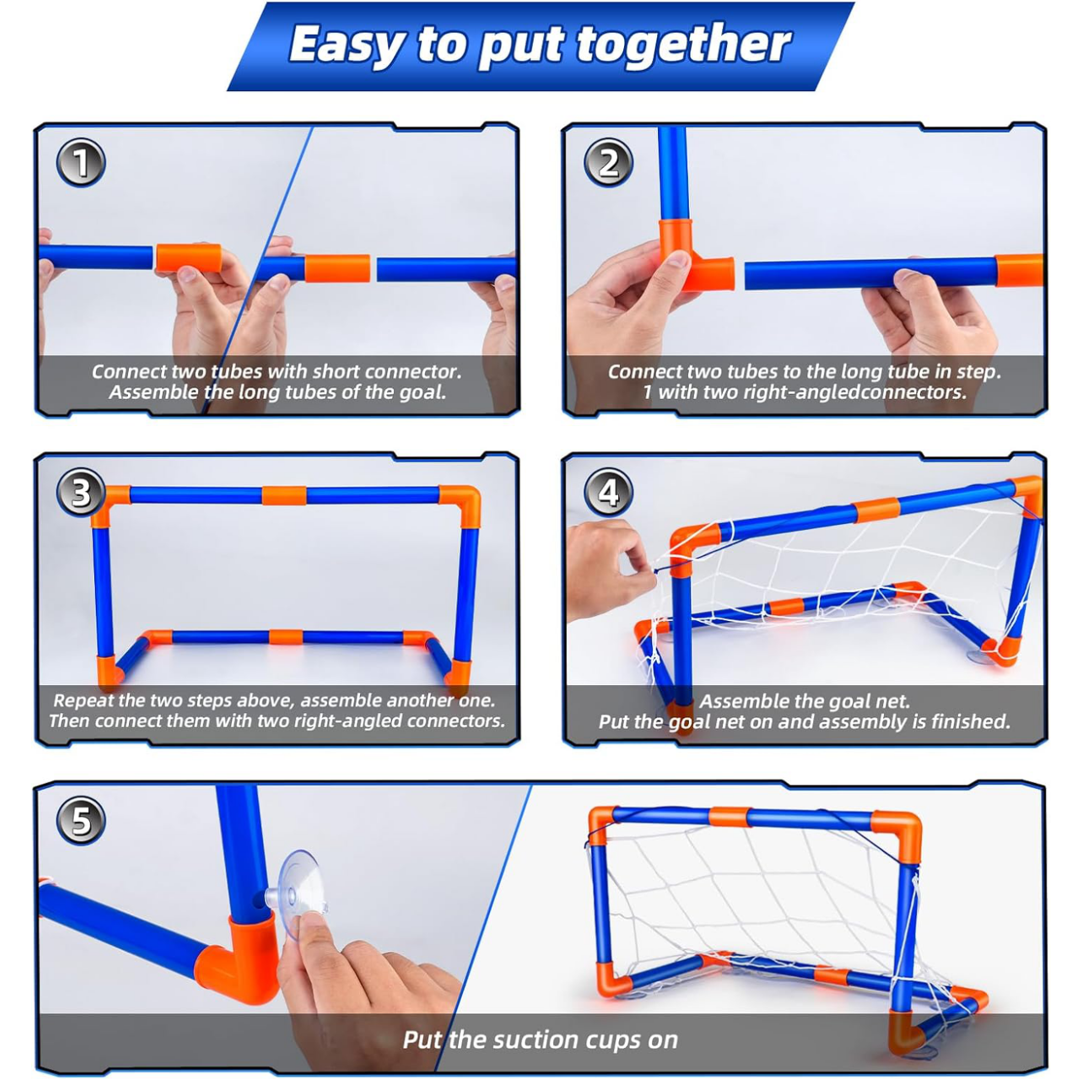 Easy to put together

1

Connect two tubes with short connector. Assemble the long tubes of the goal.

2

Connect two tubes to the long tube in step. 1 with two right-angledconnectors.

3

Repeat the two steps above, assemble another one. Then connect them with two right-angled connectors.

4

Assemble the goal net. Put the goal net on and assembly is finished.

5

Put the suction cups on