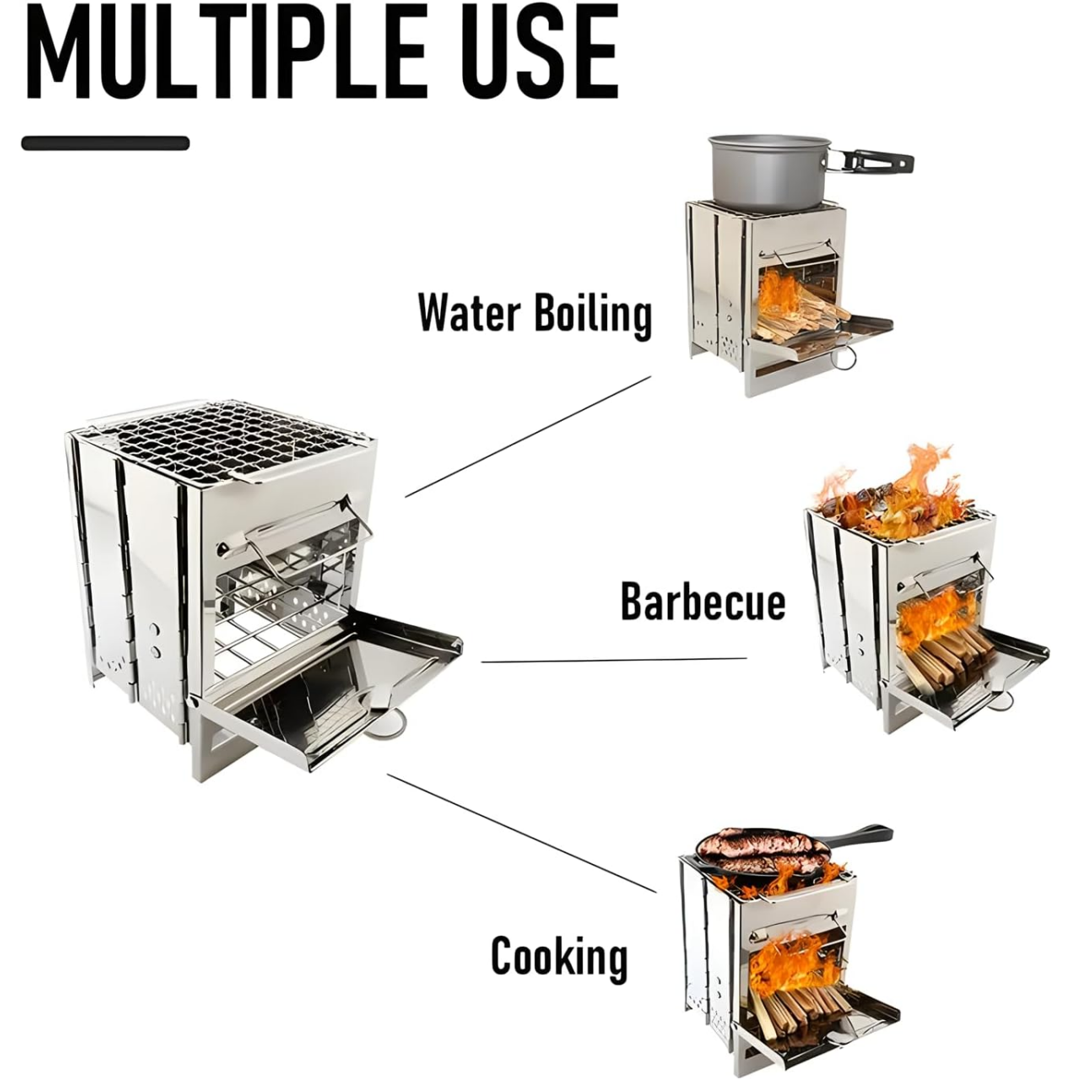 MULTIPLE USE

Water Boiling

Barbecue

Cooking