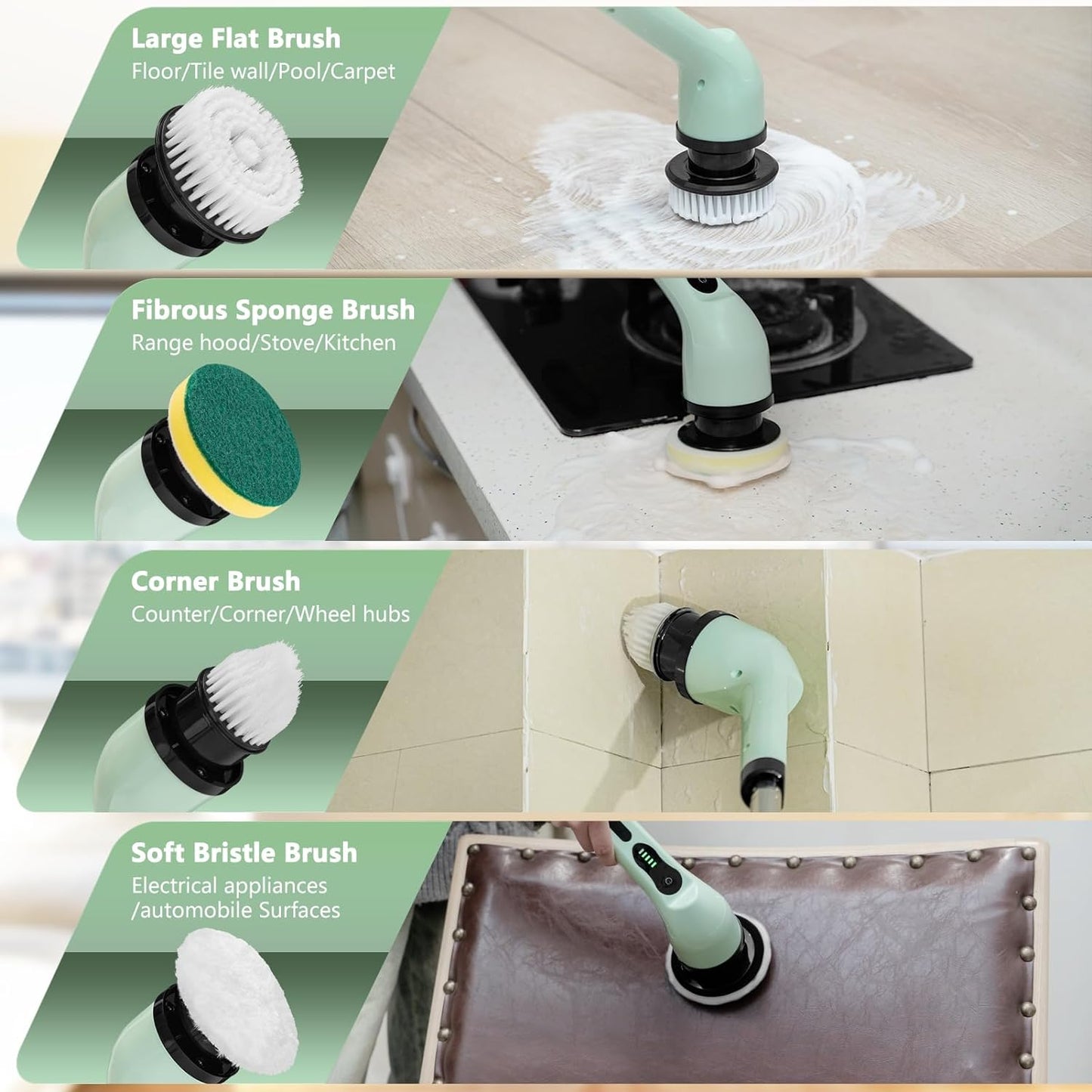 Large Flat Brush
Floor/Tile wall/Pool/Carpet

Fibrous Sponge Brush
Range hood/Stove/Kitchen

Corner Brush
Counter/Corner/Wheel hubs

Soft Bristle Brush
Electrical appliances /automobile Surfaces