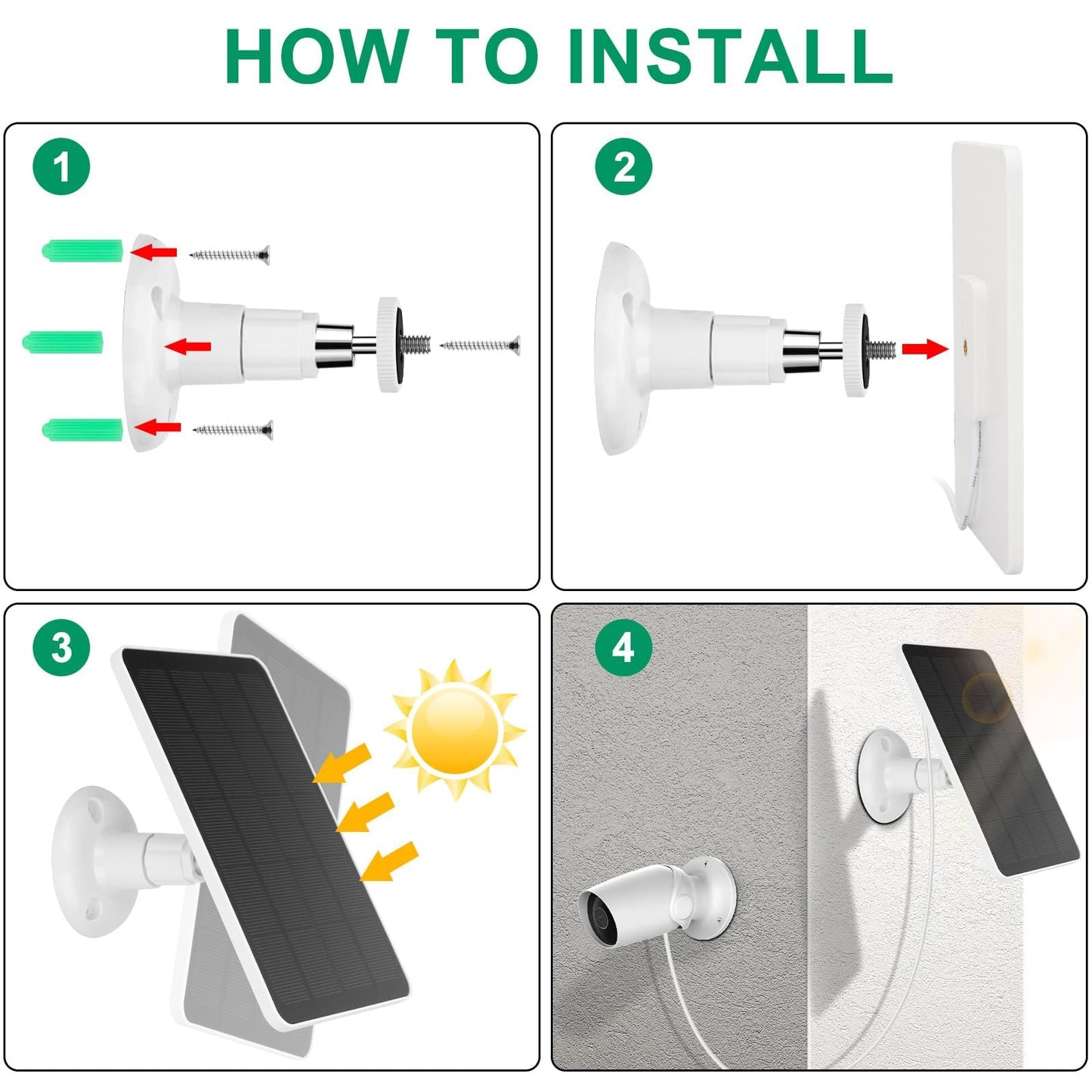 HOW TO INSTALL

1

2

3

4