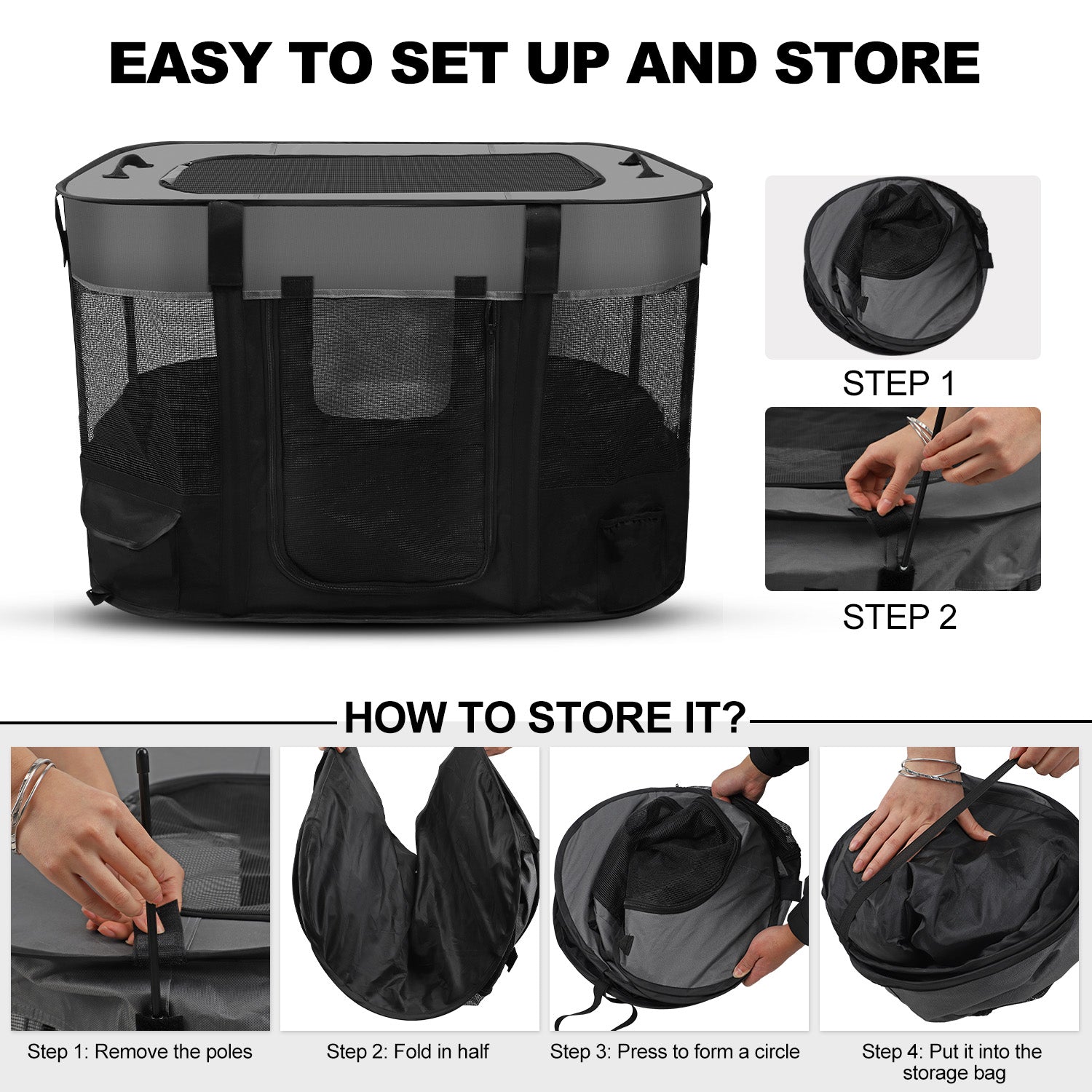 EASY TO SET UP AND STORE

STEP 1

STEP 2

HOW TO STORE IT?

Step 1: Remove the poles

Step 2: Fold in half

Step 3: Press to form a circle

Step 4: Put it into the storage bag