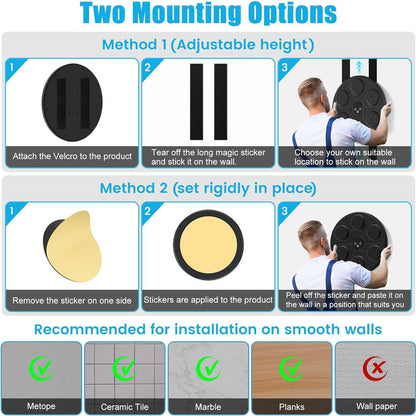 Two Mounting Options

Method 1 (Adjustable height)

1
Attach the Velcro to the product

2
Tear off the long magic sticker and stick it on the wall.

3
Choose your own suitable location to stick on the wall

Method 2 (set rigidly in place)

1
Remove the sticker on one side

2
Stickers are applied to the product

3
Peel off the sticker and paste it on the wall in a position that suits you

Recommended for installation on smooth walls

Metope

Ceramic Tile

Marble

Planks

Wall paper