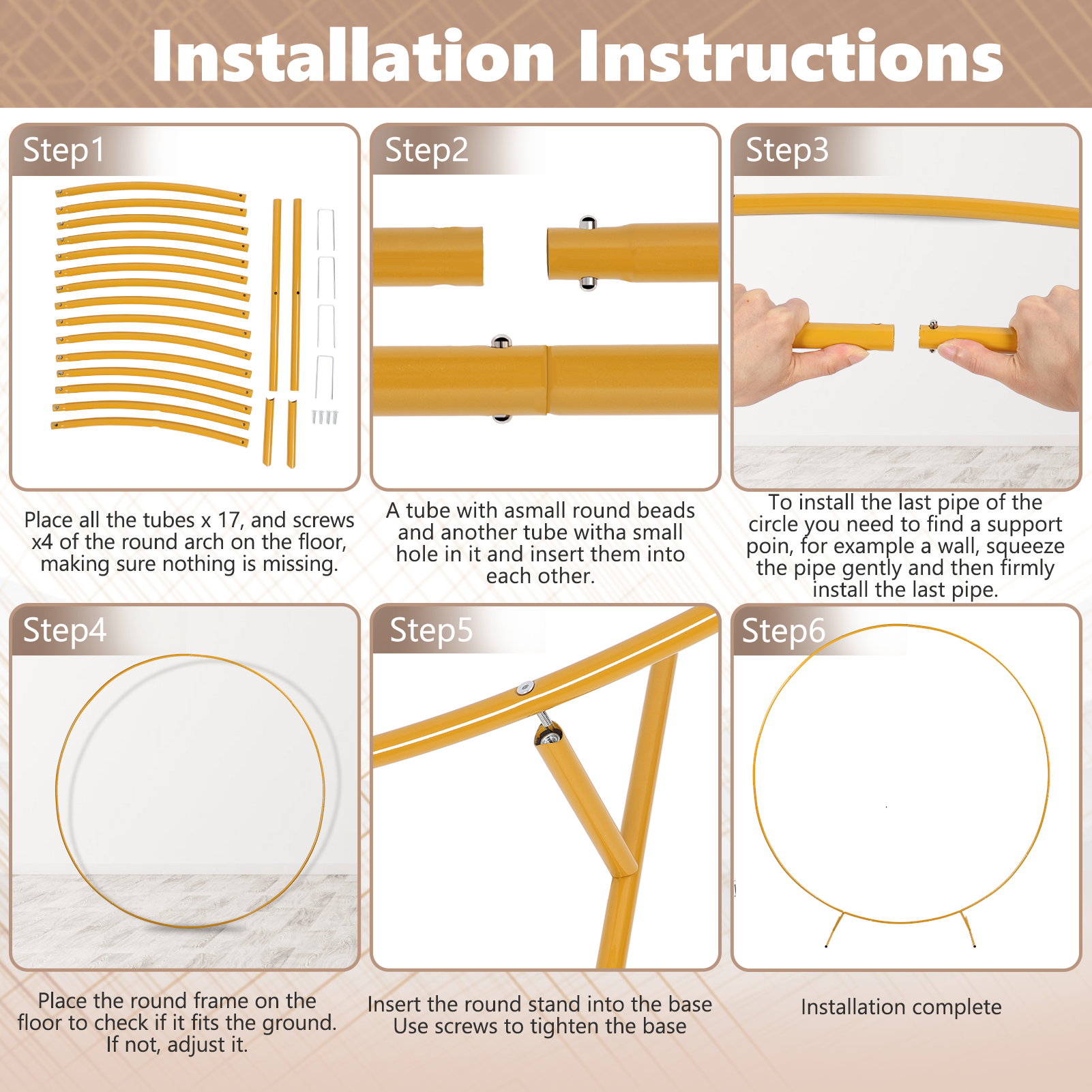 Installation Instructions

Step1

Place all the tubes x 17, and screws x4 of the round arch on the floor, making sure nothing is missing.

Step2

A tube with asmall round beads and another tube witha small hole in it and insert them into each other.

Step3

To install the last pipe of the circle you need to find a support poin, for example a wall, squeeze the pipe gently and then firmly install the last pipe.

Step4

Place the round frame on the floor to check if it fits the ground. If not, adjust it.

Step5

Insert the round stand into the base Use screws to tighten the base

Step6

Installation complete