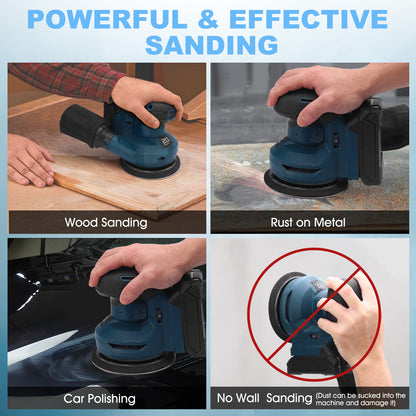 POWERFUL & EFFECTIVE SANDING

Wood Sanding

Rust on Metal

Car Polishing

No Wall Sanding (Dust can be sucked into the machine and damage it)