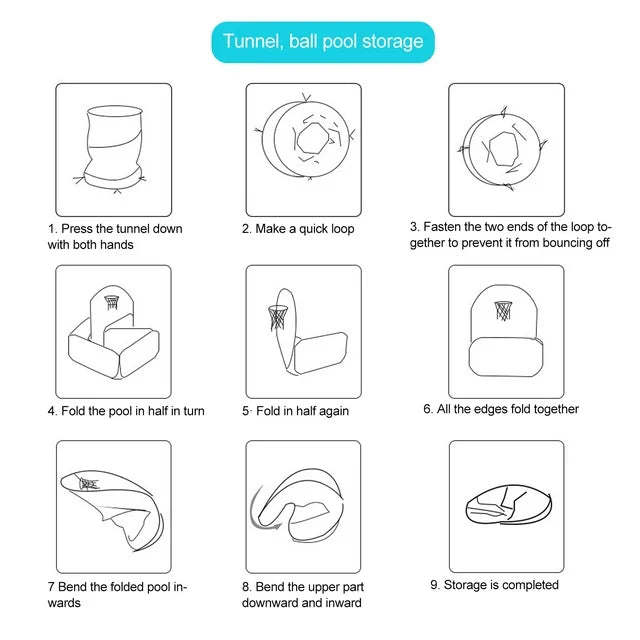 Tunnel, ball pool storage

1. Press the tunnel down with both hands

2. Make a quick loop

3. Fasten the two ends of the loop together to prevent it from bouncing off

4. Fold the pool in half in turn

5· Fold in half again

6. All the edges fold together

7 Bend the folded pool inwards

8. Bend the upper part downward and inward

9. Storage is completed