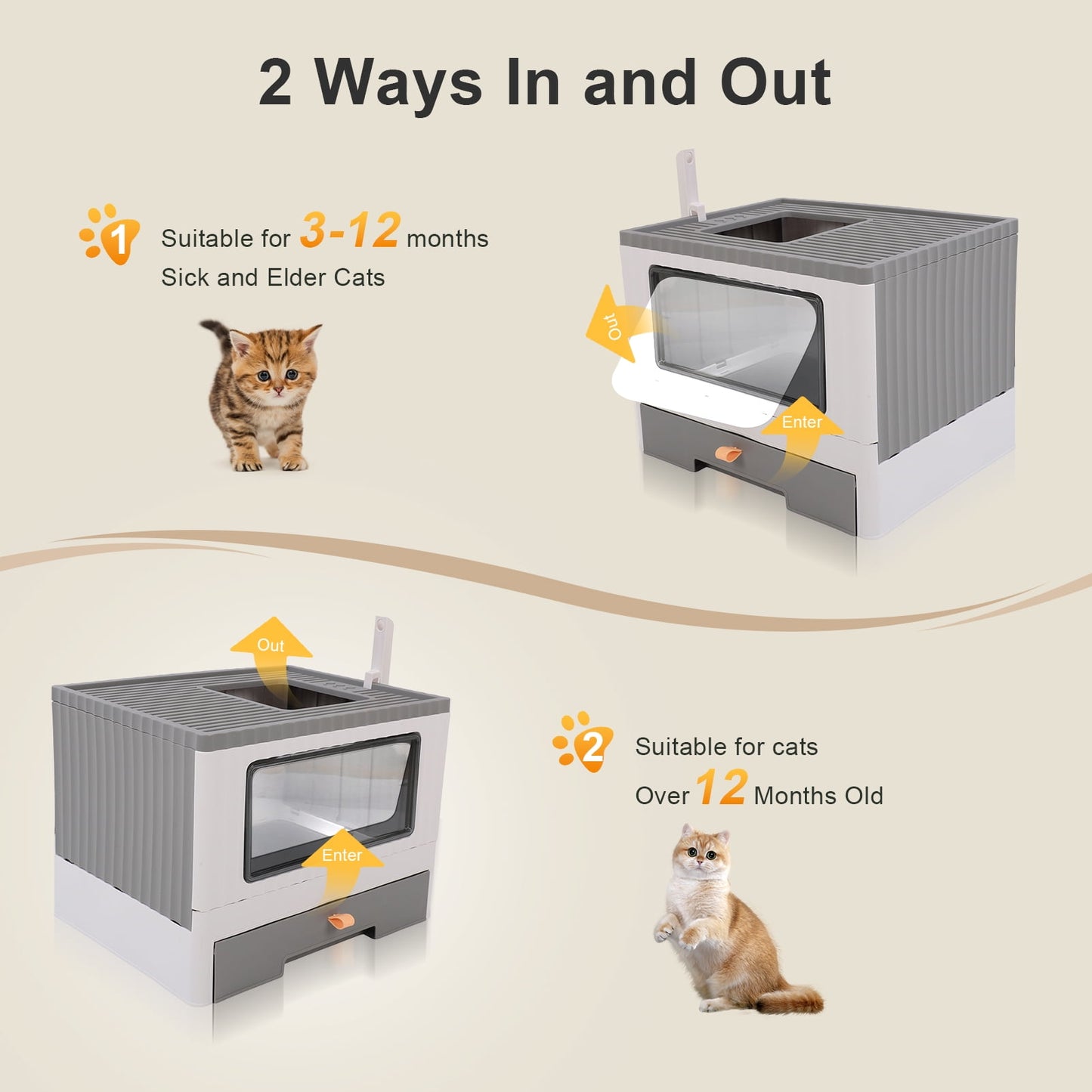 2 Ways In and Out

1 Suitable for 3-12 months
Sick and Elder Cats

Out

Enter

Out

Enter

2 Suitable for cats
Over 12 Months Old