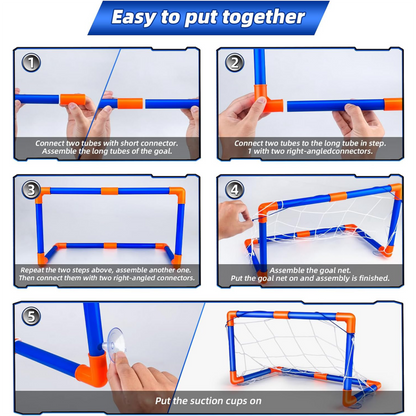 Easy to put together

1
Connect two tubes with short connector. Assemble the long tubes of the goal.

2
Connect two tubes to the long tube in step. 1 with two right-angledconnectors.

3
Repeat the two steps above, assemble another one. Then connect them with two right-angled connectors.

4
Assemble the goal net. Put the goal net on and assembly is finished.

5
Put the suction cups on