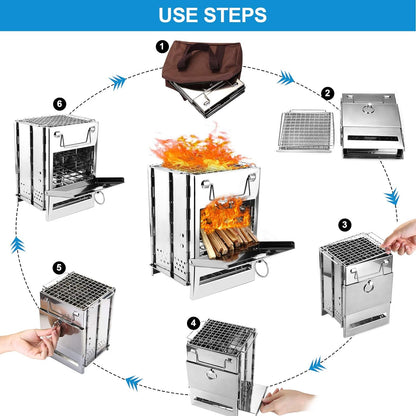 USE STEPS

1

2

3

4

5

6