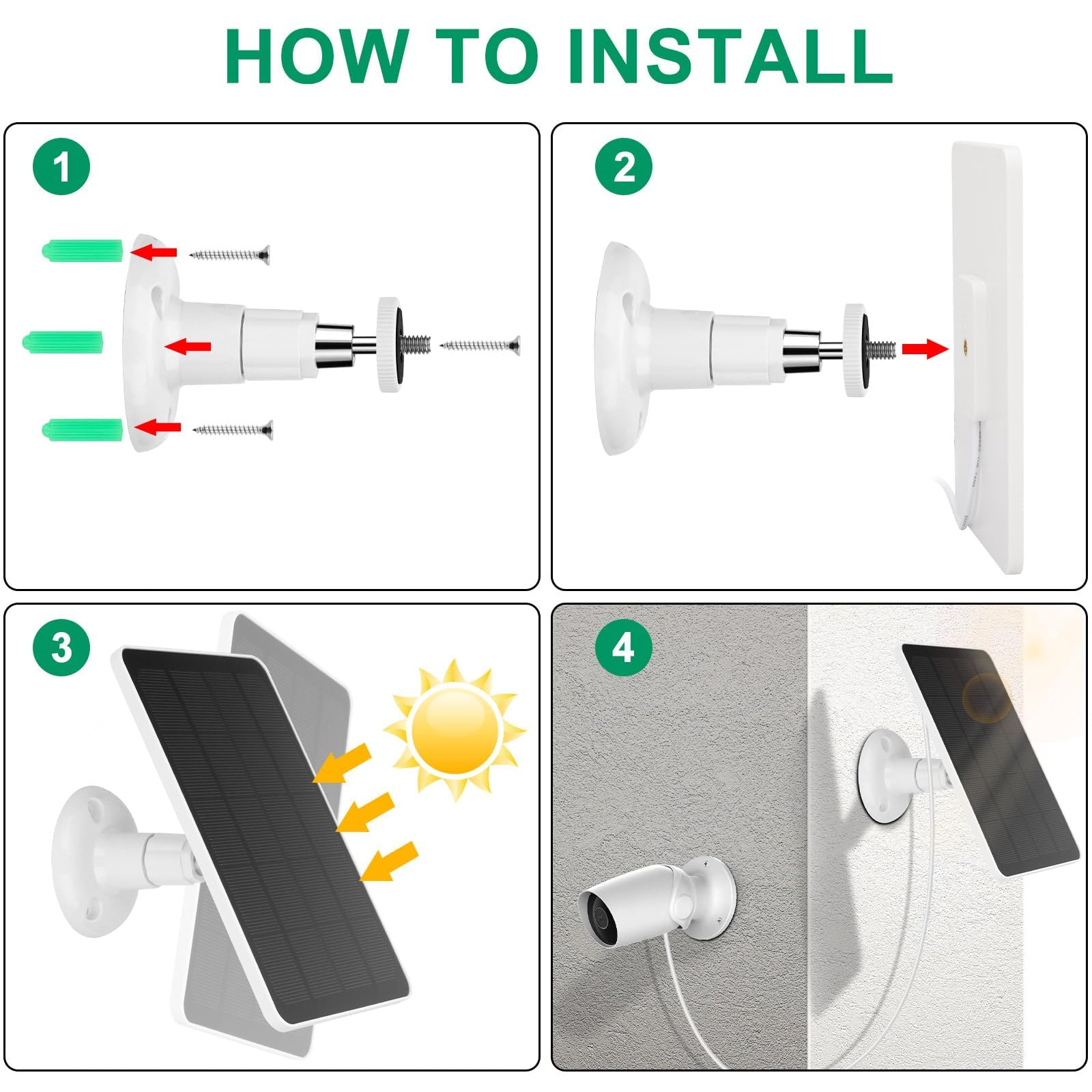 HOW TO INSTALL

1

2

3

4