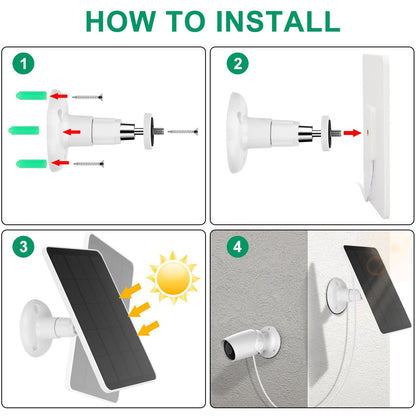 HOW TO INSTALL

1

2

3

4