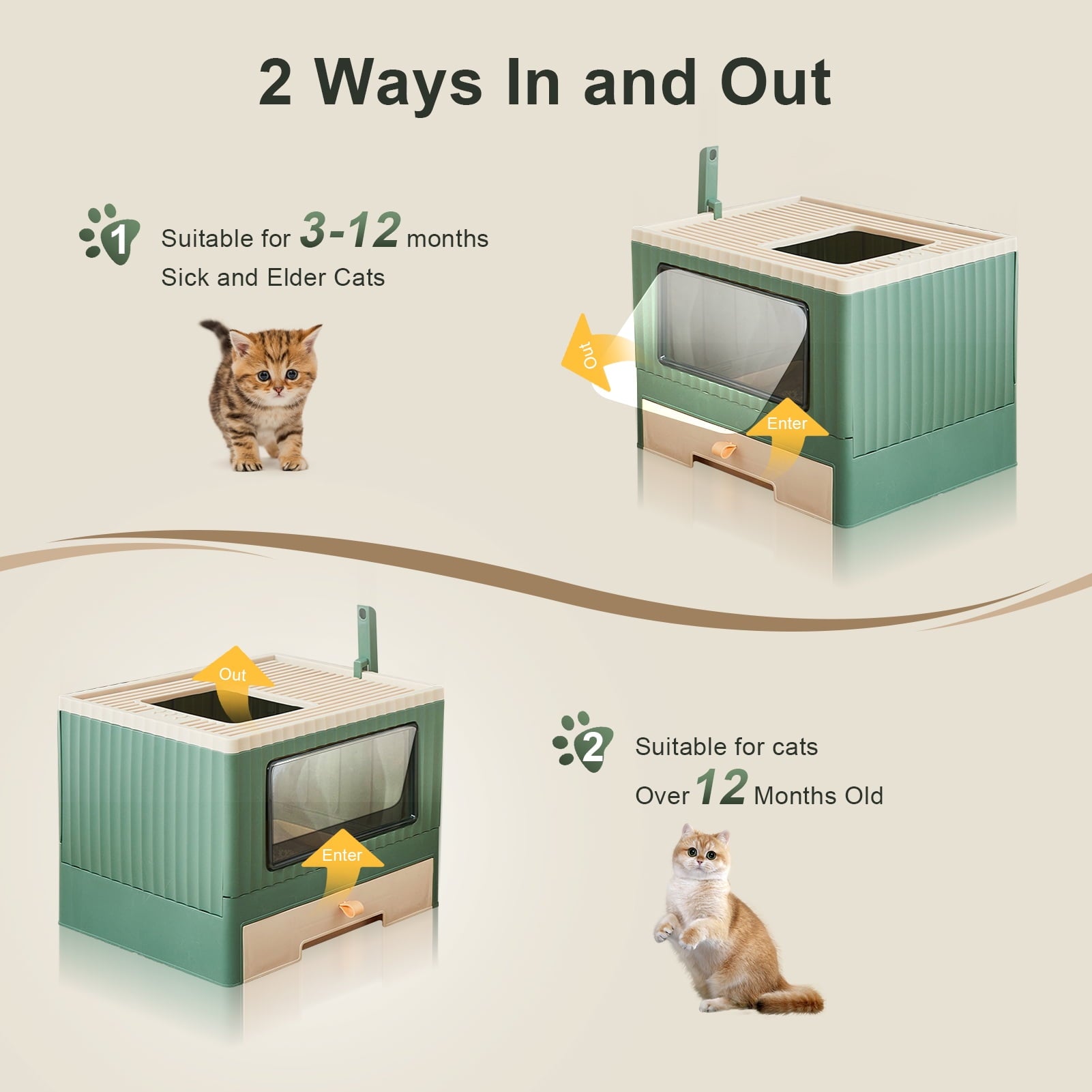 2 Ways In and Out

1 Suitable for 3-12 months
Sick and Elder Cats

Out

Enter

Out

Enter

2 Suitable for cats
Over 12 Months Old